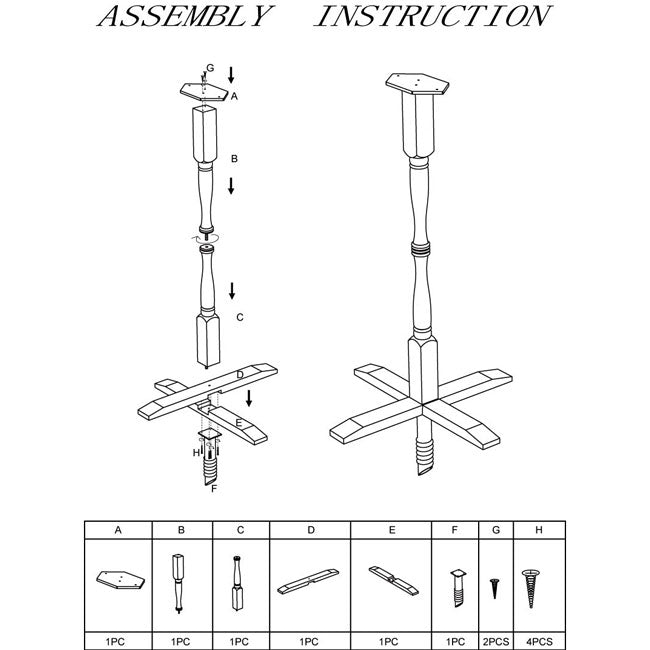 ASSEMBLY INSTRUCTION

G
A
B
C
D
E
H
F

| A | B | C | D | E | F | G | H |
|---|---|---|---|---|---|---|---|
| | | | | | | | |
| 1PC | 1PC | 1PC | 1PC | 1PC | 1PC | 2PCS | 4PCS |