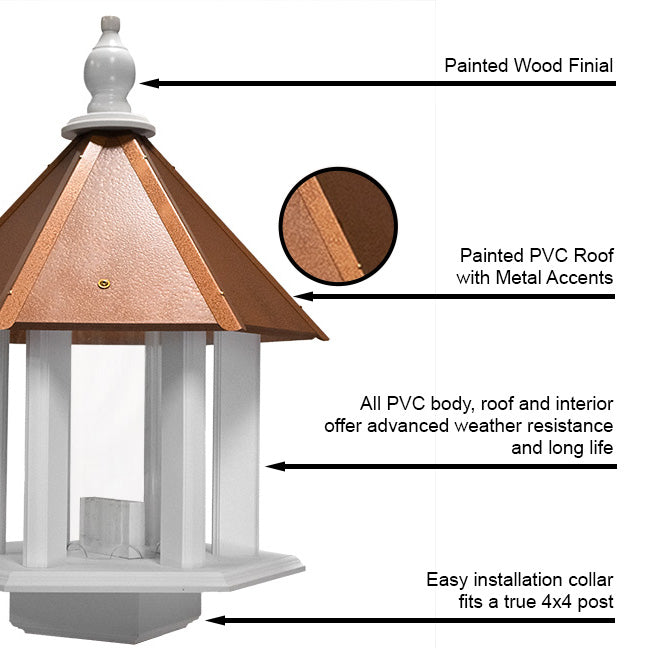 Painted Wood Finial

Painted PVC Roof with Metal Accents

All PVC body, roof and interior offer advanced weather resistance and long life

Easy installation collar fits a true 4x4 post